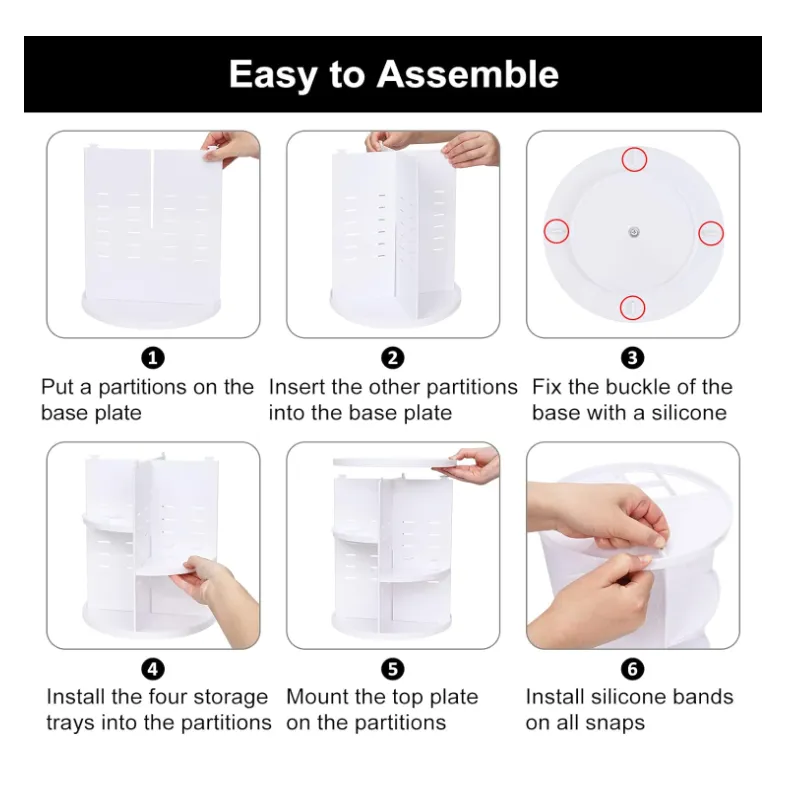 Easy to Assemble

1
Put a partitions on the base plate

2
Insert the other partitions into the base plate

3
Fix the buckle of the base with a silicone

4
Install the four storage trays into the partitions

5
Mount the top plate on the partitions

6
Install silicone bands on all snaps