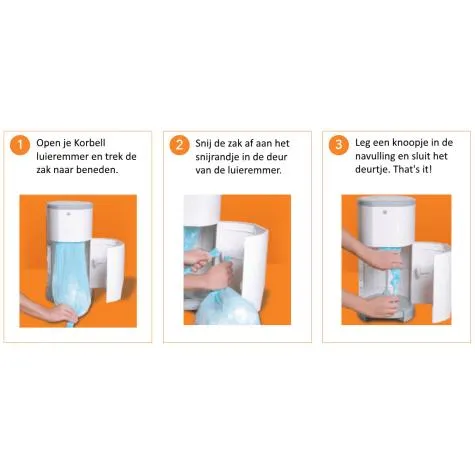 1 Open je Korbell luieremmer en trek de zak naar beneden.

2 Snij de zak af aan het snijrandje in de deur van de luieremmer.

3 Leg een knoopje in de navulling en sluit het deurtje. That's it!